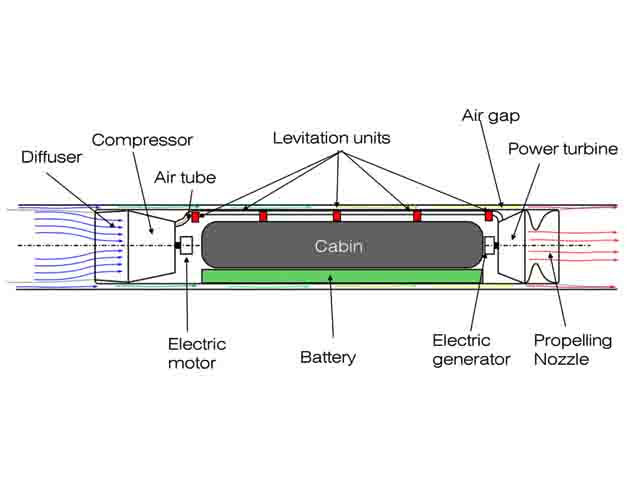 Air gap

Compressor

Levitation units

Power turbine

Diffuser

Air tube

Cabin

Electric motor

Battery

Electric generator

Propelling Nozzle